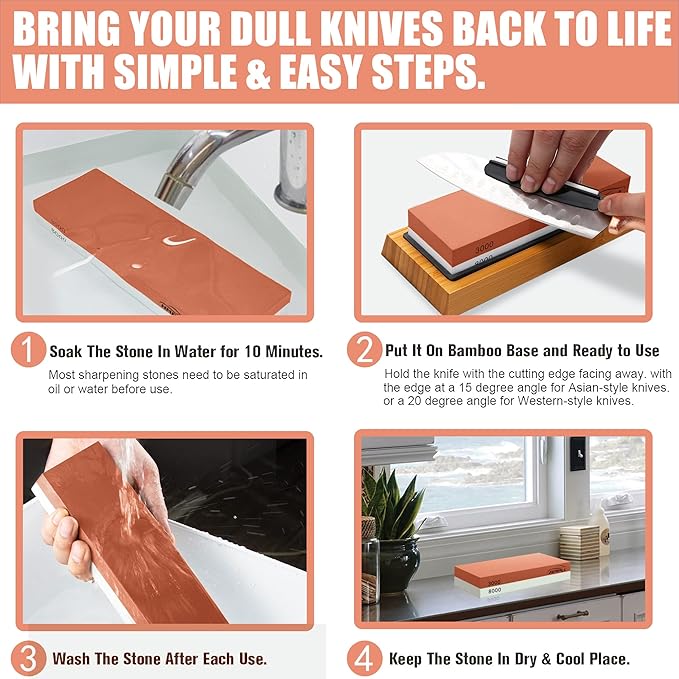 BRING YOUR DULL KNIVES BACK TO LIFE WITH SIMPLE & EASY STEPS.

3000
8000

1 Soak The Stone In Water for 10 Minutes.
Most sharpening stones need to be saturated in oil or water before use.

2 Put It On Bamboo Base and Ready to Use
Hold the knife with the cutting edge facing away. with the edge at a 15 degree angle for Asian-style knives. or a 20 degree angle for Western-style knives.

3000
8000

3 Wash The Stone After Each Use.

4 Keep The Stone In Dry & Cool Place.