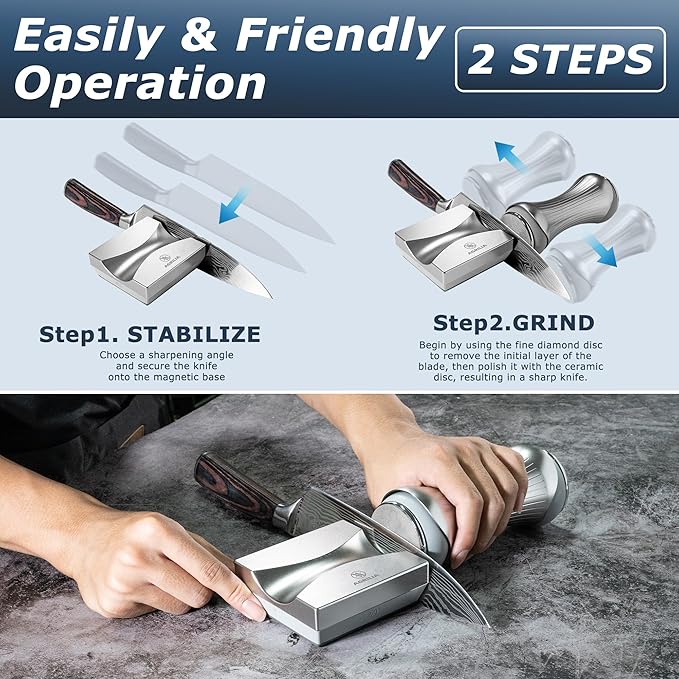 Easily & Friendly Operation

2 STEPS

AGRILLA

Step1. STABILIZE

Choose a sharpening angle and secure the knife onto the magnetic base

AGRILLA

Step2.GRIND

Begin by using the fine diamond disc to remove the initial layer of the blade, then polish it with the ceramic disc, resulting in a sharp knife.

AGRILLA