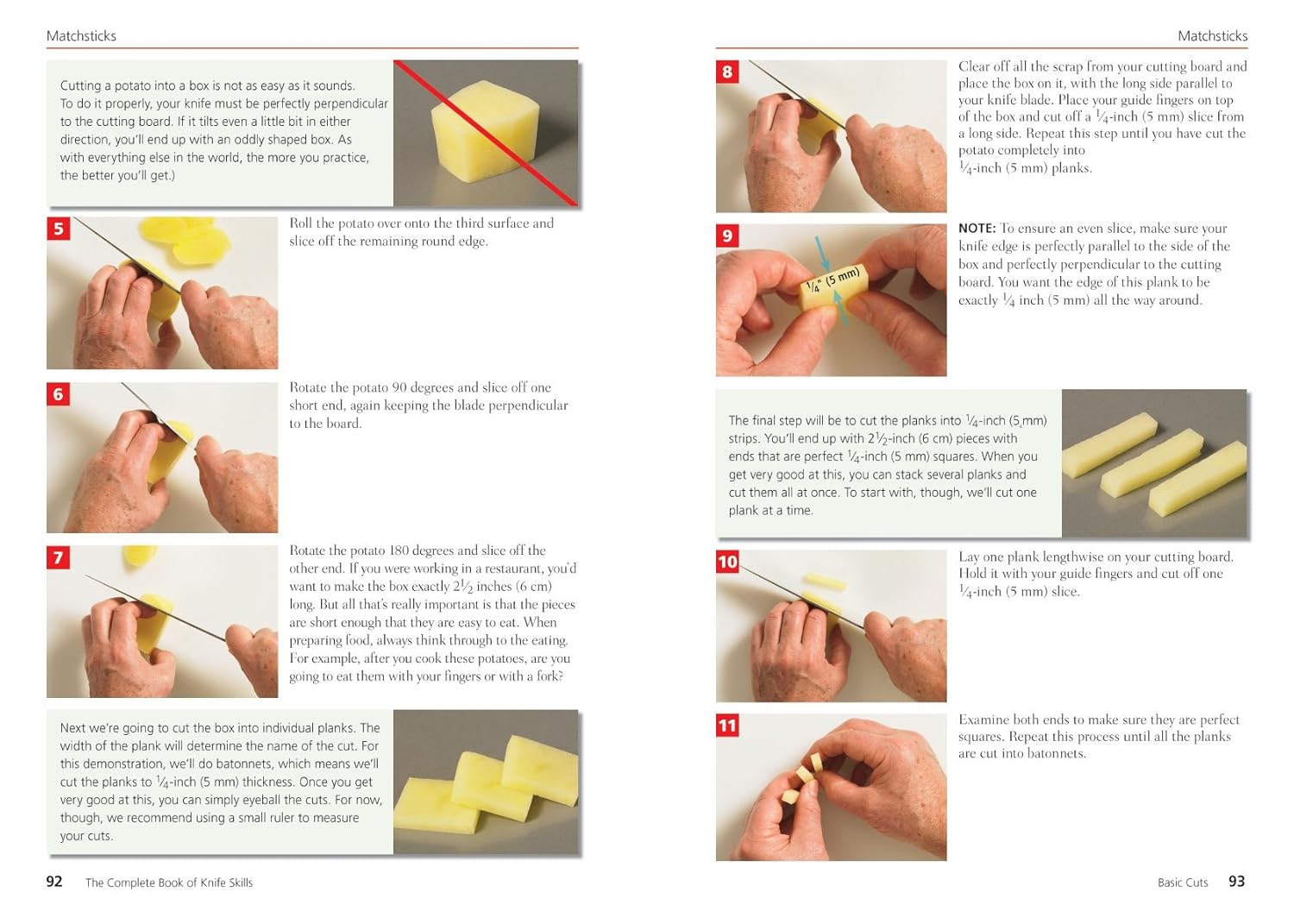 Matchsticks

Cutting a potato into a box is not as easy as it sounds. To do it properly, your knife must be perfectly perpendicular to the cutting board. If it tilts even a little bit in either direction, you'll end up with an oddly shaped box. As with everything else in the world, the more you practice, the better you'll get.)

5

Roll the potato over onto the third surface and slice off the remaining round edge.

6

Rotate the potato 90 degrees and slice off one short end, again keeping the blade perpendicular to the board.

7

Rotate the potato 180 degrees and slice off the other end. If you were working in a restaurant, you'd want to make the box exactly $2\frac{1}{2}$ inches (6 cm) long. But all that's really important is that the pieces are short enough that they are easy to eat. When preparing food, always think through to the eating. For example, after you cook these potatoes, are you going to eat them with your fingers or with a fork?

Next we're going to cut the box into individual planks. The width of the plank will determine the name of the cut. For this demonstration, we'll do batonnets, which means we'll cut the planks to $\frac{1}{4}$-inch (5 mm) thickness. Once you get very good at this, you can simply eyeball the cuts. For now, though, we recommend using a small ruler to measure your cuts.

92 The Complete Book of Knife Skills

Matchsticks

8

Clear off all the scrap from your cutting board and place the box on it, with the long side parallel to your knife blade. Place your guide fingers on top of the box and cut off a $\frac{1}{4}$-inch (5 mm) slice from a long side. Repeat this step until you have cut the potato completely into $\frac{1}{4}$-inch (5 mm) planks.

9

$\frac{1}{4}$" (5 mm)

NOTE: To ensure an even slice, make sure your knife edge is perfectly parallel to the side of the box and perfectly perpendicular to the cutting board. You want the edge of this plank to be exactly $\frac{1}{4}$ inch (5 mm) all the way around.

The final step will be to cut the planks into $\frac{1}{4}$-inch (5 mm) strips. You'll end up with $2\frac{1}{2}$-inch (6 cm) pieces with ends that are perfect $\frac{1}{4}$-inch (5 mm) squares. When you get very good at this, you can stack several planks and cut them all at once. To start with, though, we'll cut one plank at a time.

10

Lay one plank lengthwise on your cutting board. Hold it with your guide fingers and cut off one $\frac{1}{4}$-inch (5 mm) slice.

11

Examine both ends to make sure they are perfect squares. Repeat this process until all the planks are cut into batonnets.

Basic Cuts 93