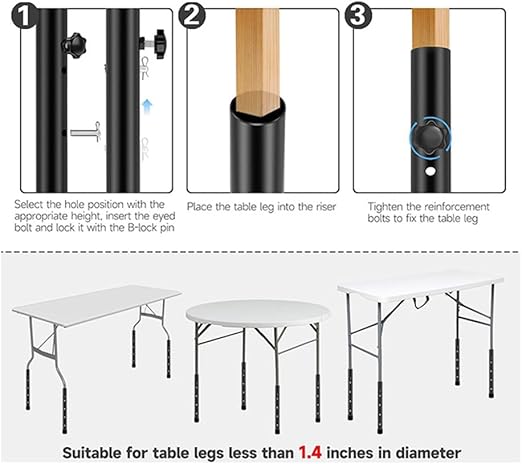 1

Select the hole position with the appropriate height, insert the eyed bolt and lock it with the B-lock pin

2

Place the table leg into the riser

3

Tighten the reinforcement bolts to fix the table leg

Suitable for table legs less than 1.4 inches in diameter