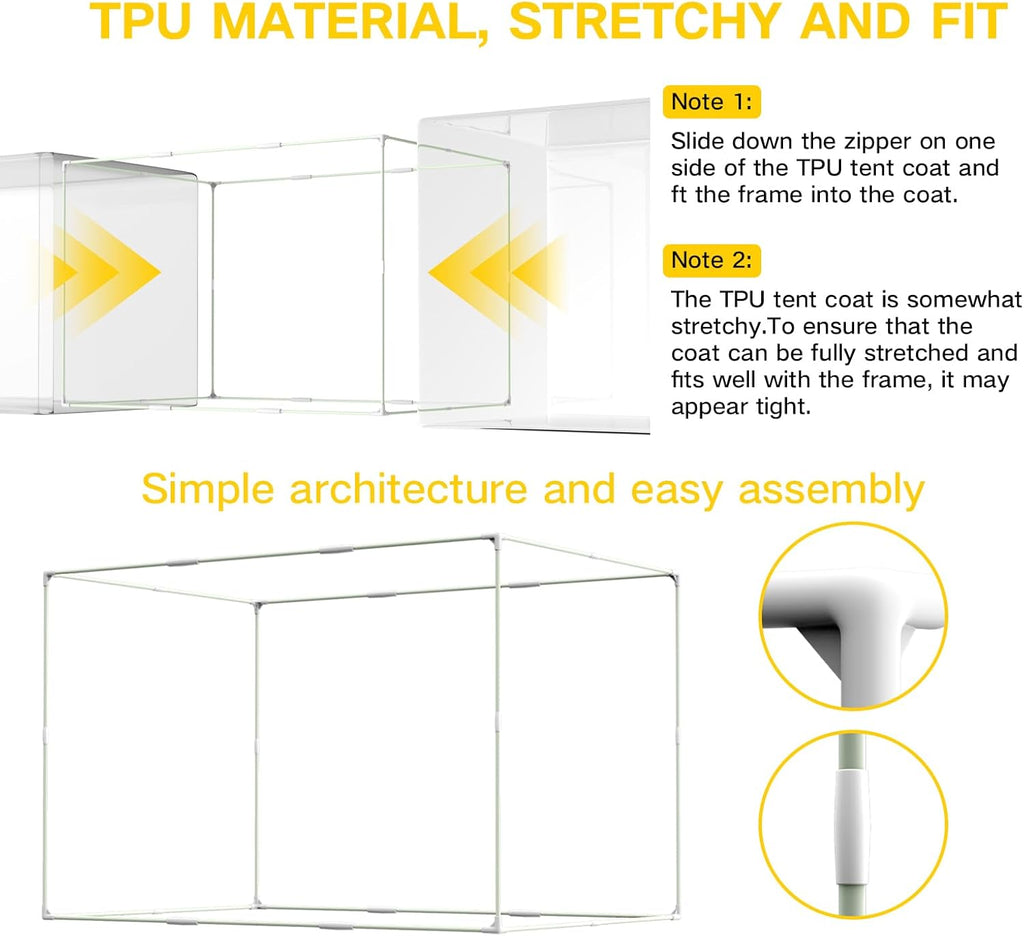 TPU MATERIAL, STRETCHY AND FIT

Note 1:

Slide down the zipper on one side of the TPU tent coat and ft the frame into the coat.

Note 2:

The TPU tent coat is somewhat stretchy.To ensure that the coat can be fully stretched and fits well with the frame, it may appear tight.

Simple architecture and easy assembly