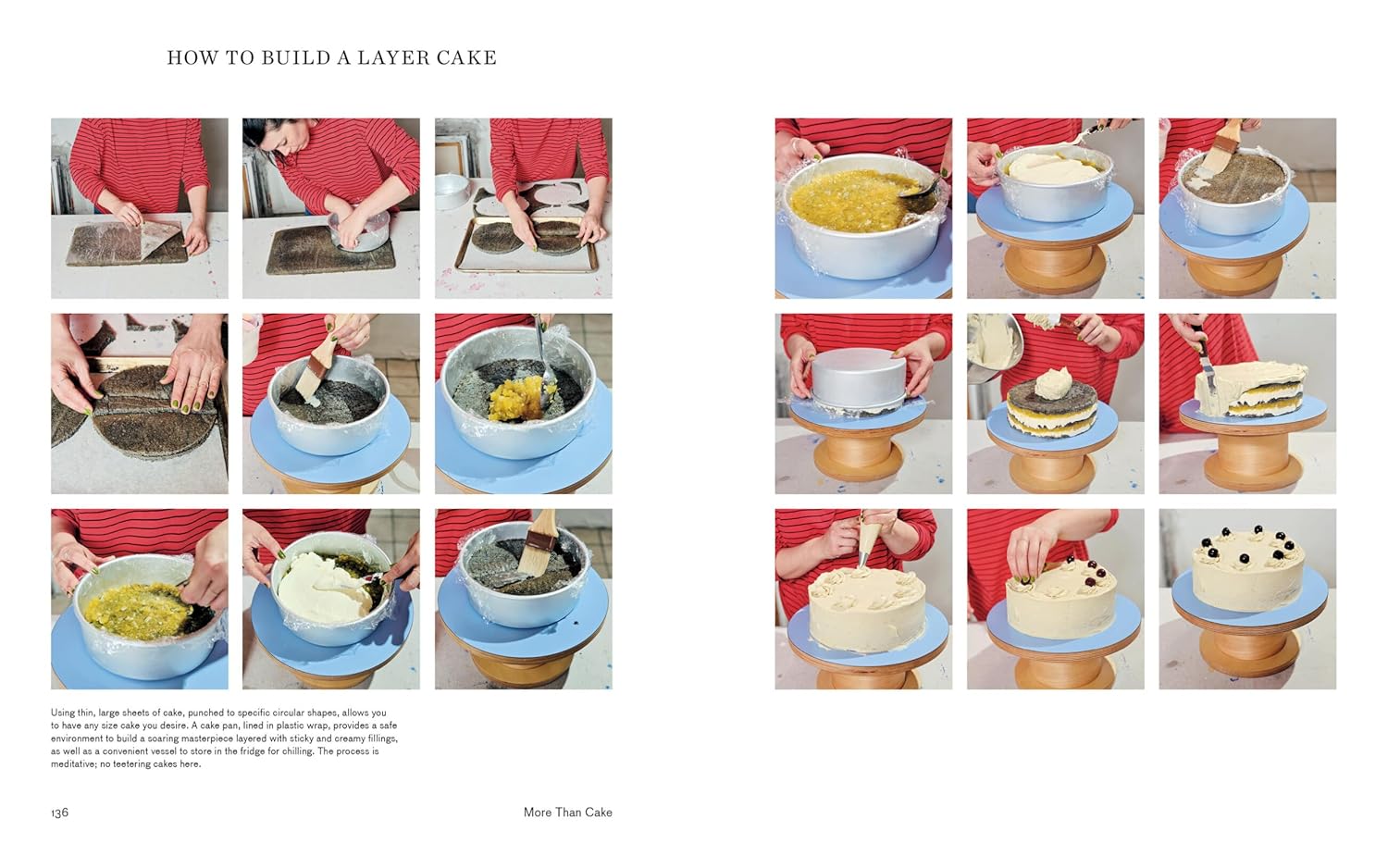 HOW TO BUILD A LAYER CAKE

Using thin, large sheets of cake, punched to specific circular shapes, allows you to have any size cake you desire. A cake pan, lined in plastic wrap, provides a safe environment to build a soaring masterpiece layered with sticky and creamy fillings, as well as a convenient vessel to store in the fridge for chilling. The process is meditative; no teetering cakes here.

136

More Than Cake