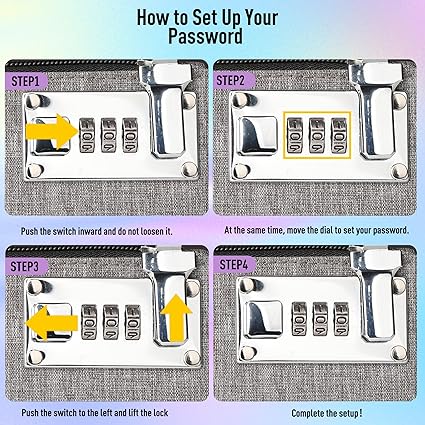 How to Set Up Your Password

STEP1

Push the switch inward and do not loosen it.

STEP2

At the same time, move the dial to set your password.

STEP3

Push the switch to the left and lift the lock

STEP4

Complete the setup!