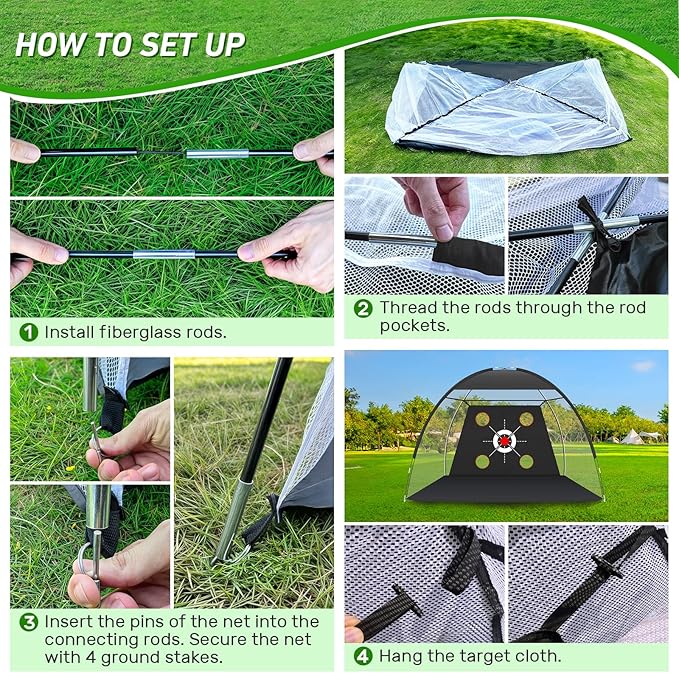 HOW TO SET UP

1 Install fiberglass rods.

2 Thread the rods through the rod pockets.

3 Insert the pins of the net into the connecting rods. Secure the net with 4 ground stakes.

4 Hang the target cloth.