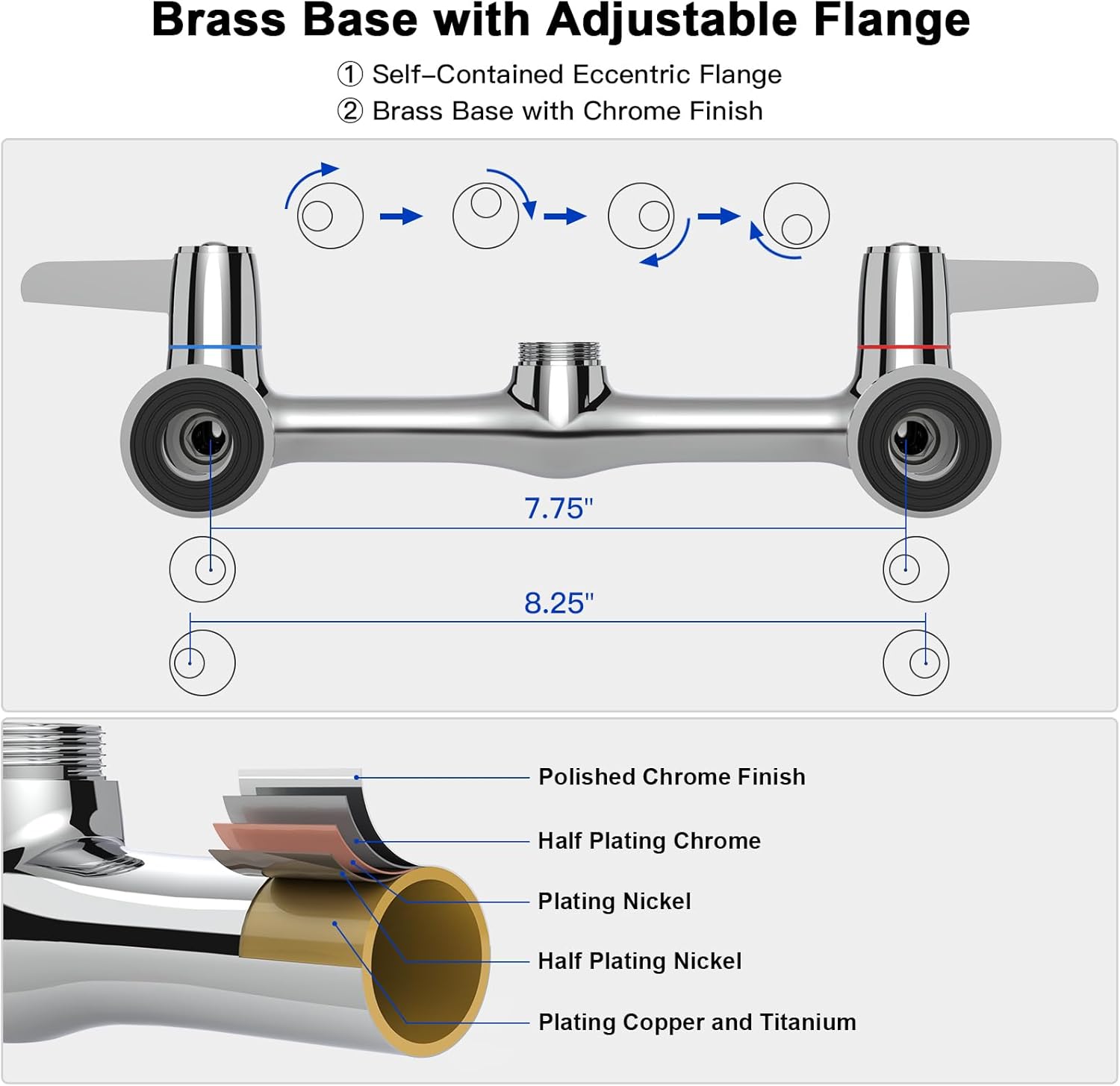 Brass Base with Adjustable Flange

① Self-Contained Eccentric Flange
② Brass Base with Chrome Finish

7.75"

8.25"

Polished Chrome Finish

Half Plating Chrome

Plating Nickel

Half Plating Nickel

Plating Copper and Titanium