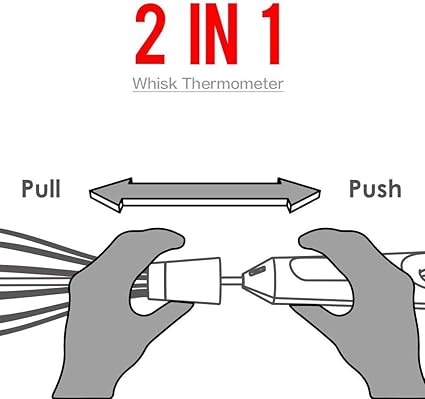 2 IN 1

Whisk Thermometer

Pull

Push